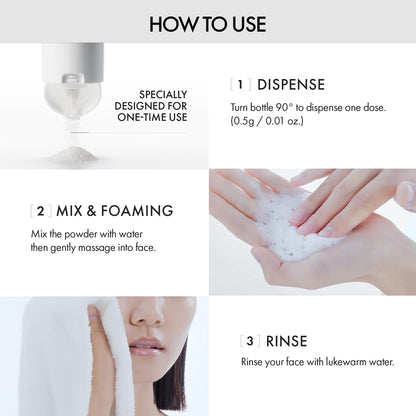 HOW TO USE

SPECIALLY DESIGNED FOR ONE-TIME USE

[ 1 ] DISPENSE

Turn bottle 90° to dispense one dose. (0.5g / 0.01 oz.)

[ 2 ] MIX & FOAMING

Mix the powder with water then gently massage into face.

[ 3 ] RINSE

Rinse your face with lukewarm water.