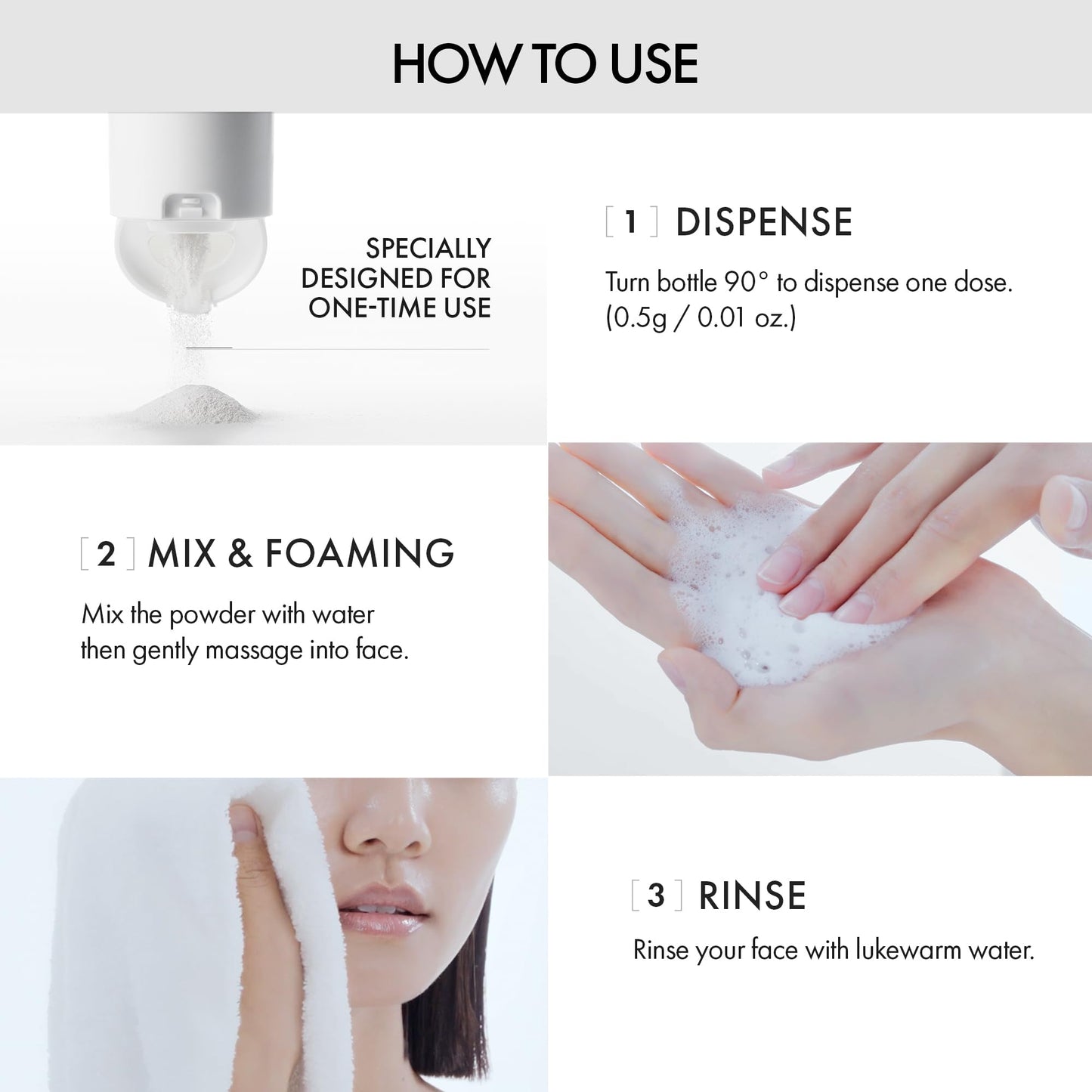 HOW TO USE

SPECIALLY DESIGNED FOR ONE-TIME USE

[ 1 ] DISPENSE

Turn bottle 90° to dispense one dose. (0.5g / 0.01 oz.)

[ 2 ] MIX & FOAMING

Mix the powder with water then gently massage into face.

[ 3 ] RINSE

Rinse your face with lukewarm water.