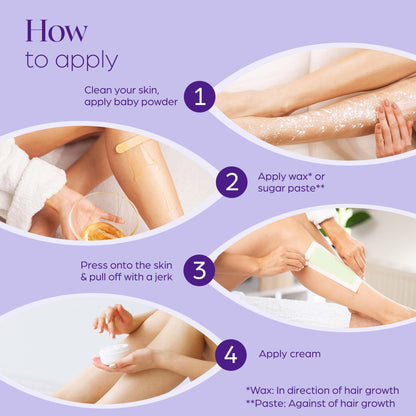 How
to apply

Clean your skin, apply baby powder

1

2

Apply wax* or sugar paste**

Press onto the skin & pull off with a jerk

3

4

Apply cream

*Wax: In direction of hair growth
**Paste: Against of hair growth