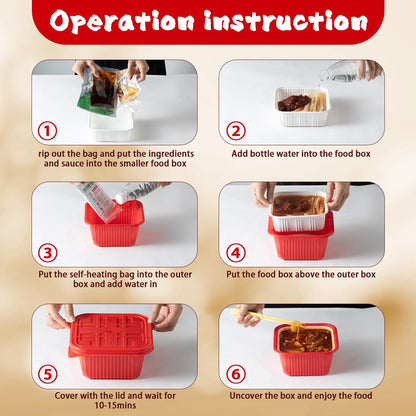 Operation instruction

1
rip out the bag and put the ingredients and sauce into the smaller food box

2
Add bottle water into the food box

3
Put the self-heating bag into the outer box and add water in

4
Put the food box above the outer box

5
Cover with the lid and wait for 10-15mins

6
Uncover the box and enjoy the food