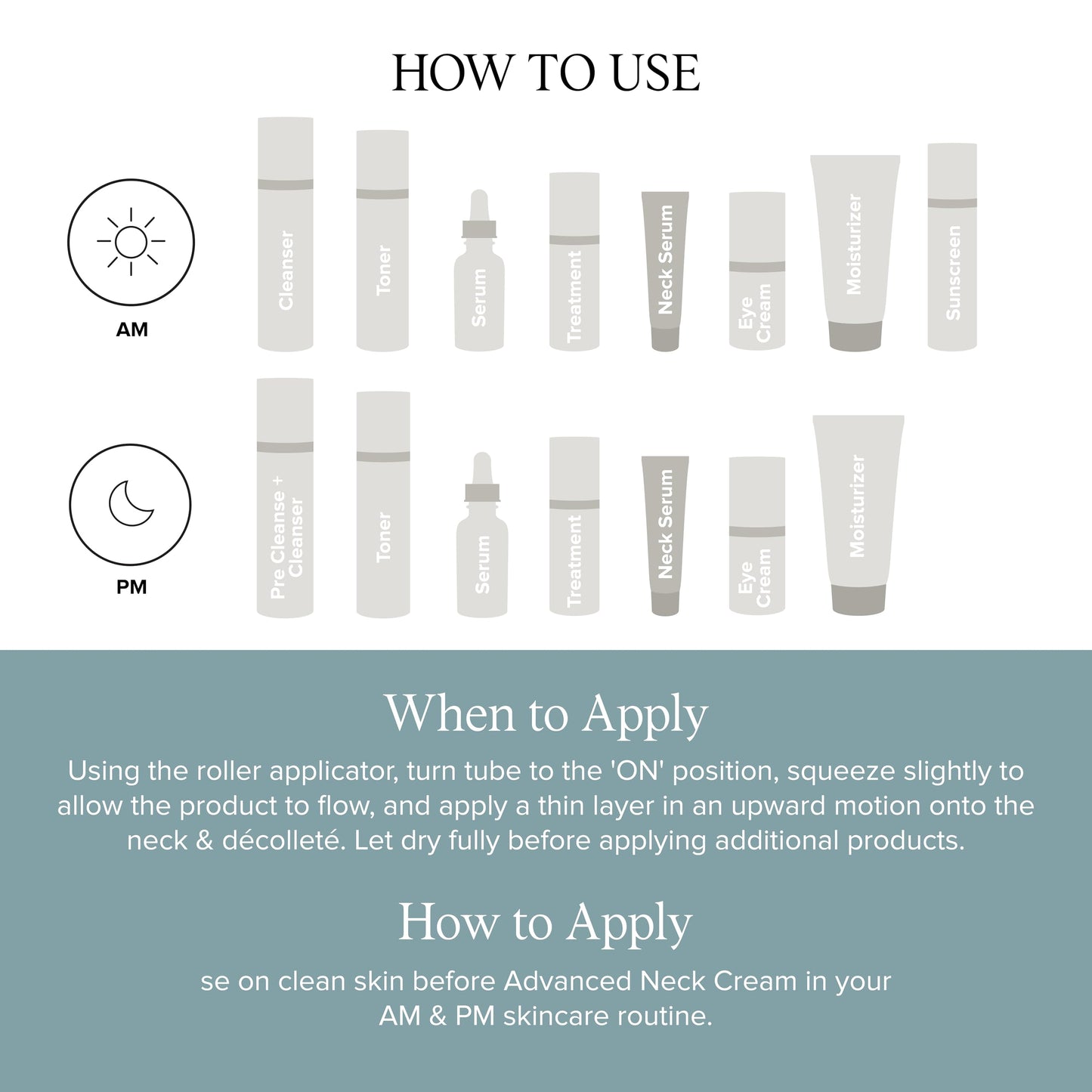 HOW TO USE

AM

Cleanser
Toner
Serum
Treatment
Neck Serum
Eye Cream
Moisturizer
Sunscreen

PM

Pre Cleanse + Cleanser
Toner
Serum
Treatment
Neck Serum
Eye Cream
Moisturizer

When to Apply

Using the roller applicator, turn tube to the 'ON' position, squeeze slightly to allow the product to flow, and apply a thin layer in an upward motion onto the neck & décolleté. Let dry fully before applying additional products.

How to Apply

se on clean skin before Advanced Neck Cream in your AM & PM skincare routine.