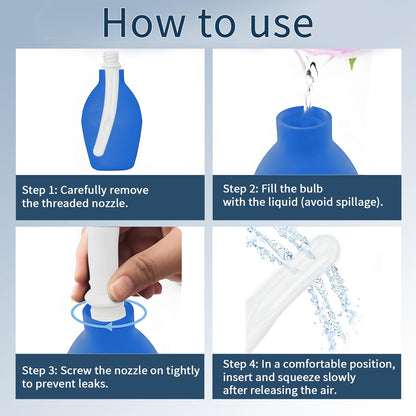 How to use

Step 1: Carefully remove the threaded nozzle.

Step 2: Fill the bulb with the liquid (avoid spillage).

Step 3: Screw the nozzle on tightly to prevent leaks.

Step 4: In a comfortable position, insert and squeeze slowly after releasing the air.