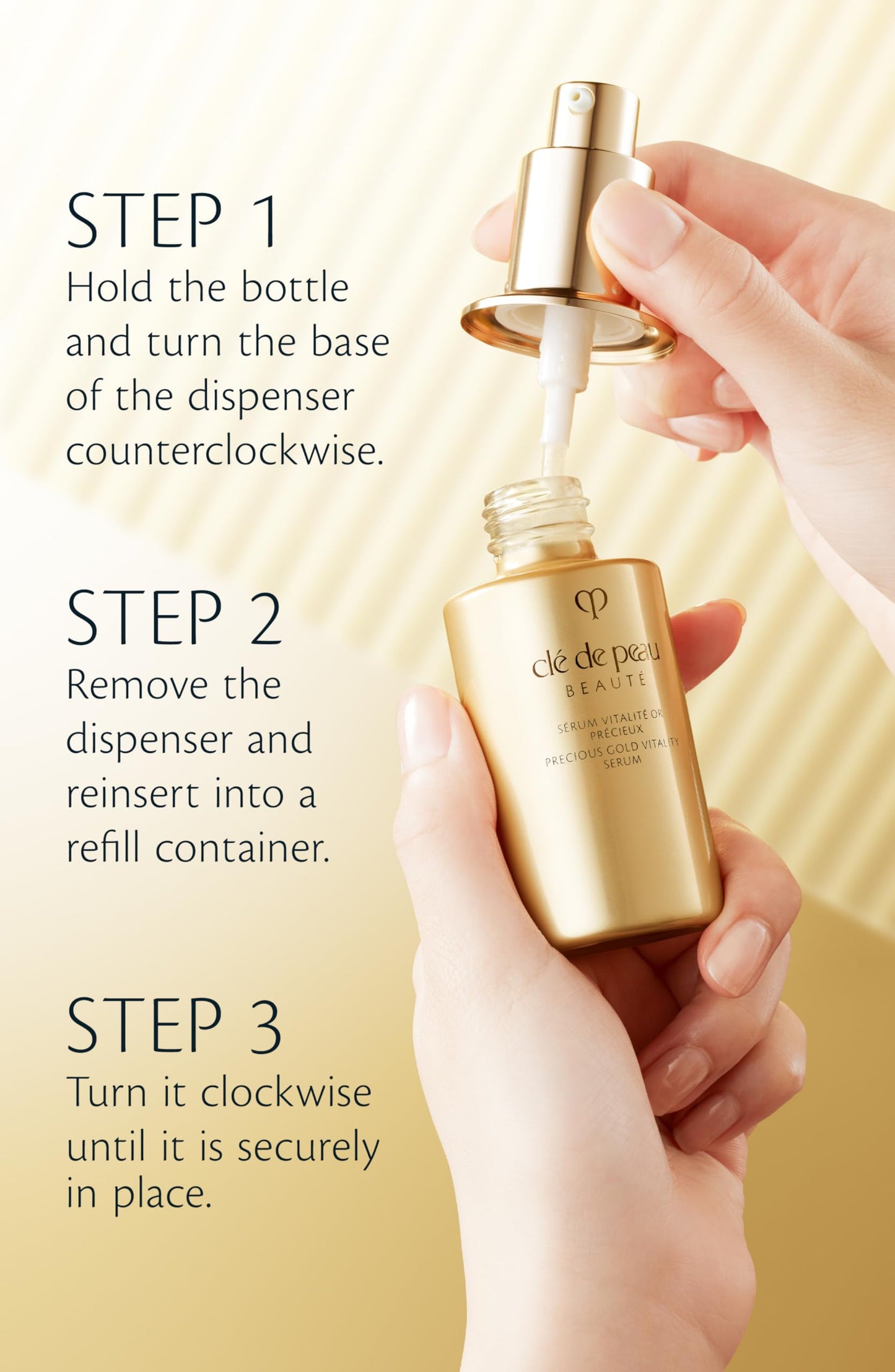 STEP 1
Hold the bottle and turn the base of the dispenser counterclockwise.

STEP 2
Remove the dispenser and reinsert into a refill container.

STEP 3
Turn it clockwise until it is securely in place.

clé de peau
BEAUTÉ
SÉRUM VITALITÉ OR PRÉCIEUX
PRECIOUS GOLD VITALITY SERUM