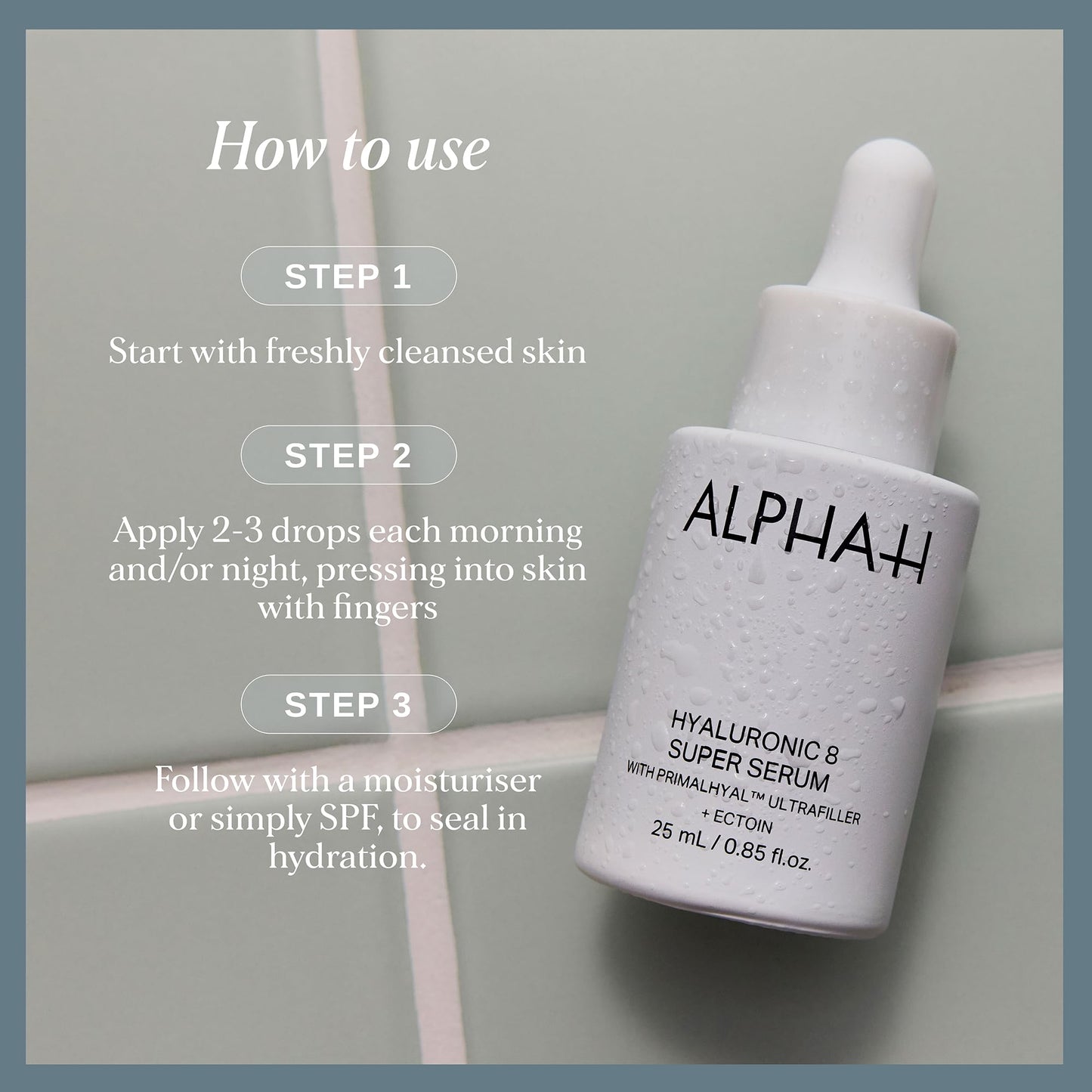 How to use

STEP 1

Start with freshly cleansed skin

STEP 2

Apply 2-3 drops each morning and/or night, pressing into skin with fingers

STEP 3

Follow with a moisturiser or simply SPF, to seal in hydration.

ALPHA-H

HYALURONIC 8
SUPER SERUM
WITH PRIMALHYAL™ ULTRAFILLER
+ ECTOIN
25 mL / 0.85 fl.oz.