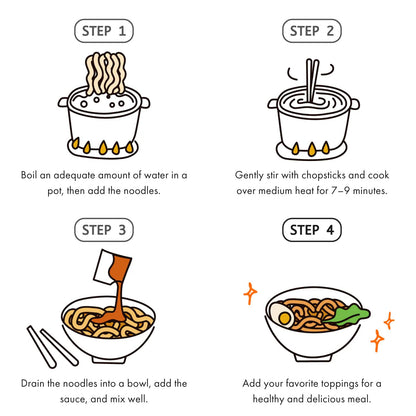 STEP 1

Boil an adequate amount of water in a pot, then add the noodles.

STEP 2

Gently stir with chopsticks and cook over medium heat for 7–9 minutes.

STEP 3

Drain the noodles into a bowl, add the sauce, and mix well.

STEP 4

Add your favorite toppings for a healthy and delicious meal.