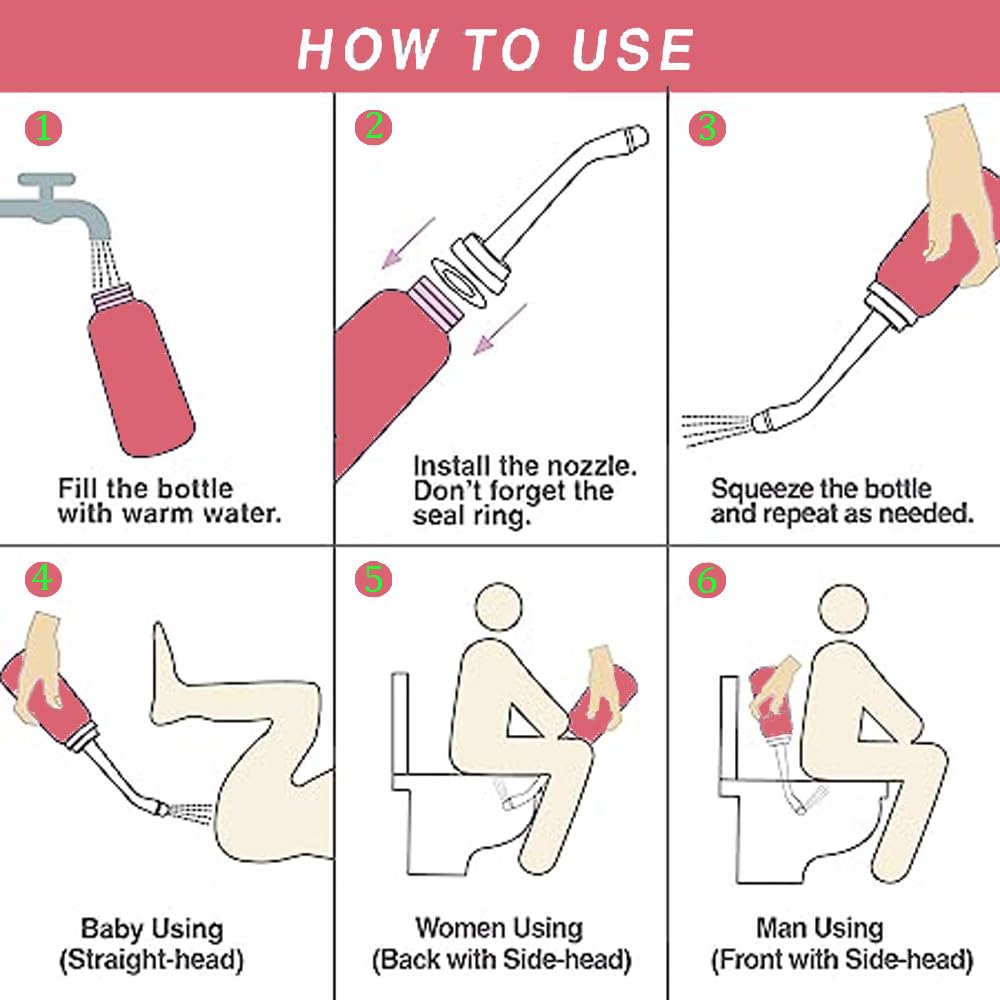 HOW TO USE

1
Fill the bottle with warm water.

2
Install the nozzle. Don't forget the seal ring.

3
Squeeze the bottle and repeat as needed.

4
Baby Using (Straight-head)

5
Women Using (Back with Side-head)

6
Man Using (Front with Side-head)