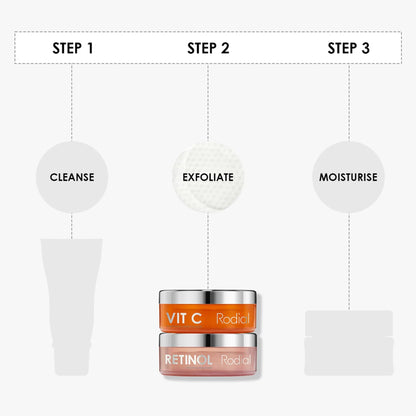 STEP 1
STEP 2
STEP 3

CLEANSE
EXFOLIATE
MOISTURISE

VIT C Rodial
RETINOL Rodial