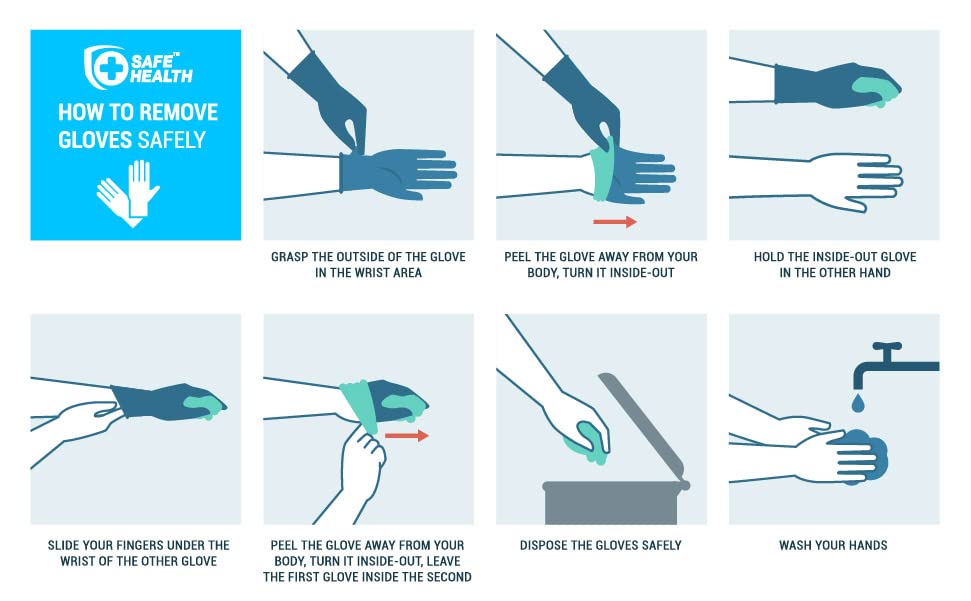 SAFE™ HEALTH

HOW TO REMOVE GLOVES SAFELY

GRASP THE OUTSIDE OF THE GLOVE IN THE WRIST AREA

PEEL THE GLOVE AWAY FROM YOUR BODY, TURN IT INSIDE-OUT

HOLD THE INSIDE-OUT GLOVE IN THE OTHER HAND

SLIDE YOUR FINGERS UNDER THE WRIST OF THE OTHER GLOVE

PEEL THE GLOVE AWAY FROM YOUR BODY, TURN IT INSIDE-OUT, LEAVE THE FIRST GLOVE INSIDE THE SECOND

DISPOSE THE GLOVES SAFELY

WASH YOUR HANDS