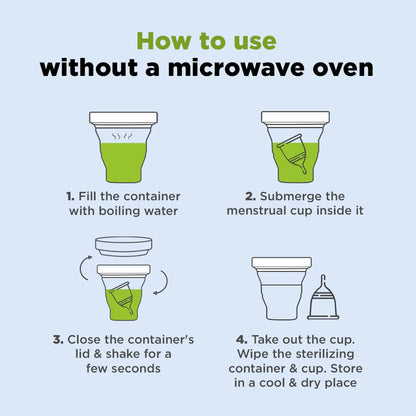 How to use
without a microwave oven

1. Fill the container with boiling water

2. Submerge the menstrual cup inside it

3. Close the container's lid & shake for a few seconds

4. Take out the cup. Wipe the sterilizing container & cup. Store in a cool & dry place