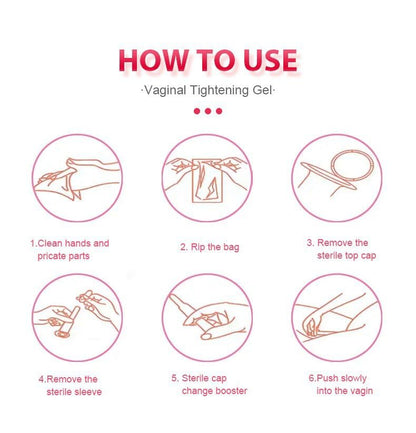 HOW TO USE

·Vaginal Tightening Gel·

1.Clean hands and pricate parts

2. Rip the bag

3. Remove the sterile top cap

4.Remove the sterile sleeve

5. Sterile cap change booster

6.Push slowly into the vagin